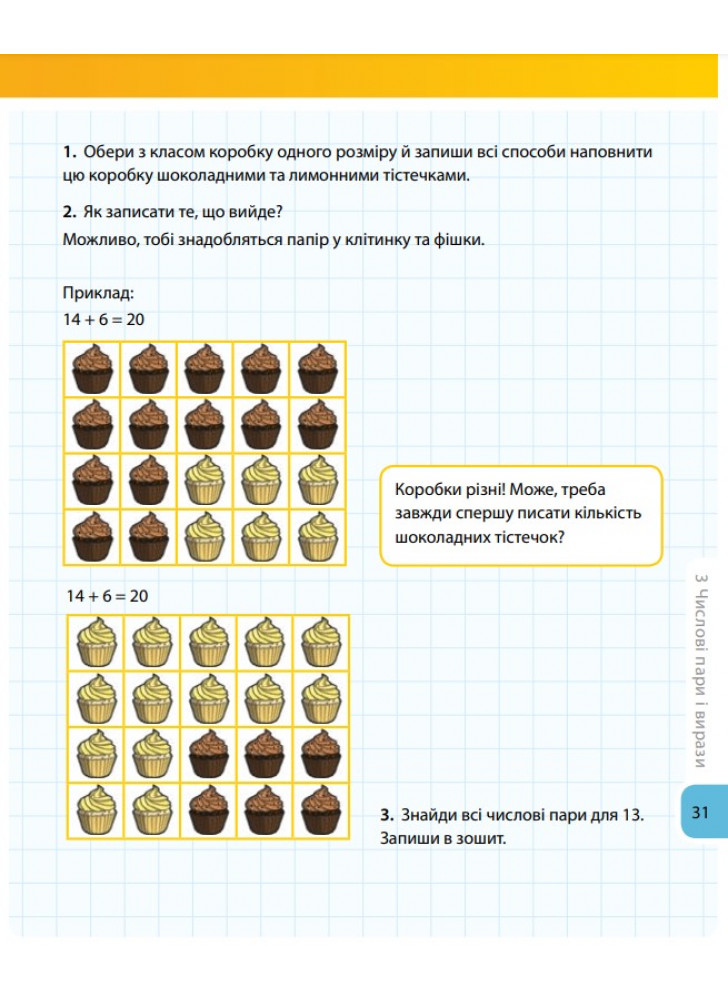 **1.** Обери з класом коробку одного розміру й запиши всі способи наповнити цю коробку шоколадними та лимонними тістечками.

**2.** Як записати те, що вийде?
Можливо, тобі знадобляться папір у клітинку та фішки.

Приклад:
$14 + 6 = 20$

Коробки різні! Може, треба завжди спершу писати кількість шоколадних тістечок?

$14 + 6 = 20$

**3.** Знайди всі числові пари для 13. Запиши в зошит.

3 Числові пари і вирази

31