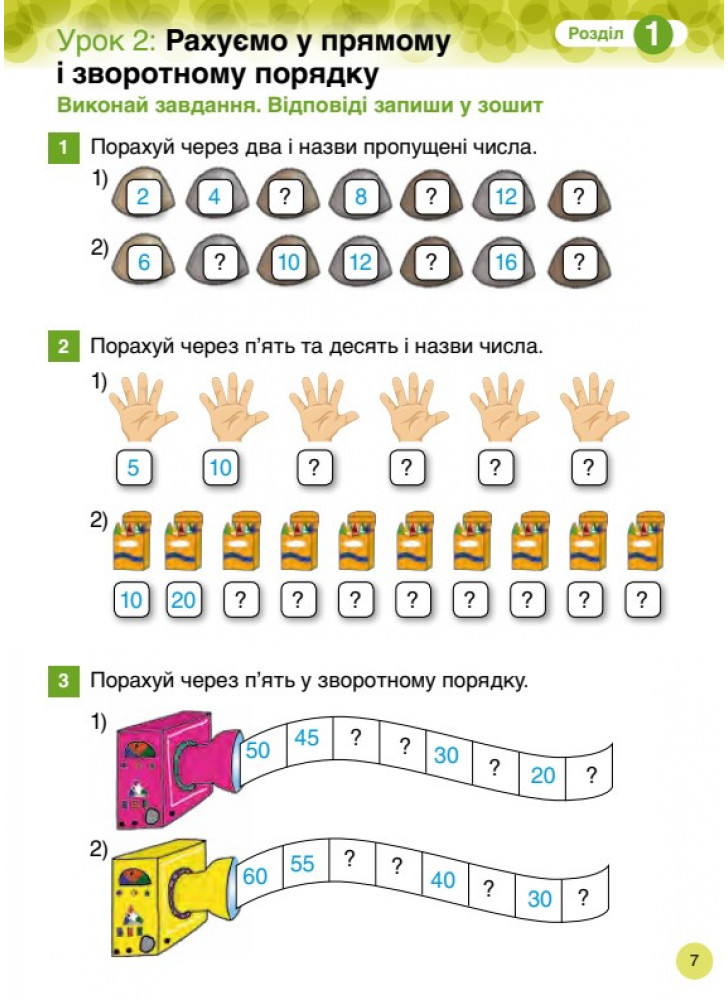 Урок 2: Рахуємо у прямому і зворотному порядку

Розділ 1

Виконай завдання. Відповіді запиши у зошит

1 Порахуй через два і назви пропущені числа.

1) 2 4 ? 8 ? 12 ?

2) 6 ? 10 12 ? 16 ?

2 Порахуй через п'ять та десять і назви числа.

1) 5 10 ? ? ? ?

2) 10 20 ? ? ? ? ? ? ? ?

3 Порахуй через п'ять у зворотному порядку.

1) 50 45 ? ? 30 ? 20 ?

2) 60 55 ? ? 40 ? 30 ?

7