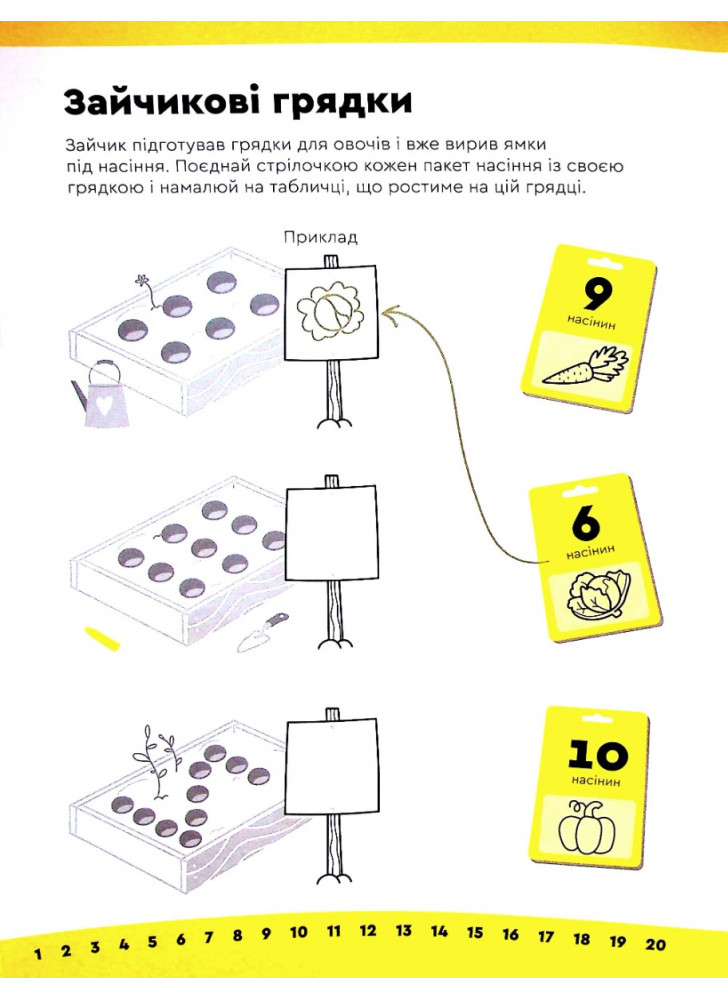 Зайчикові грядки

Зайчик підготував грядки для овочів і вже вирив ямки під насіння. Поєднай стрілочкою кожен пакет насіння із своєю грядкою і намалюй на табличці, що ростиме на цій грядці.

Приклад

9
насінин

6
насінин

10
насінин

1 2 3 4 5 6 7 8 9 10 11 12 13 14 15 16 17 18 19 20