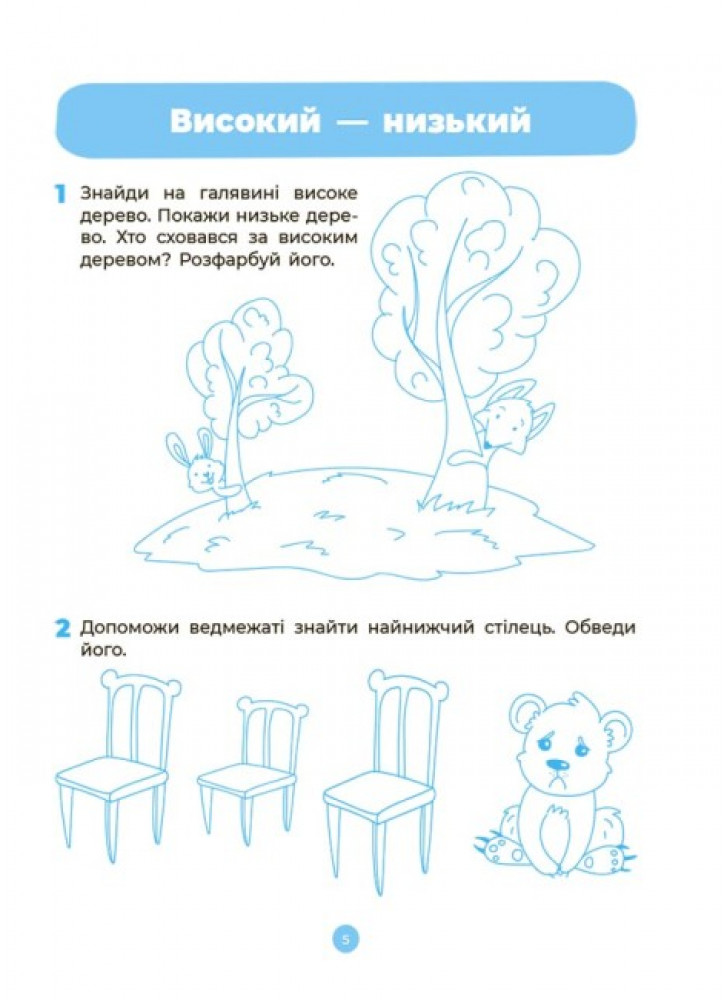 Високий — низький

1 Знайди на галявині високе дерево. Покажи низьке дерево. Хто сховався за високим деревом? Розфарбуй його.

2 Допоможи ведмежаті знайти найнижчий стілець. Обведи його.

5