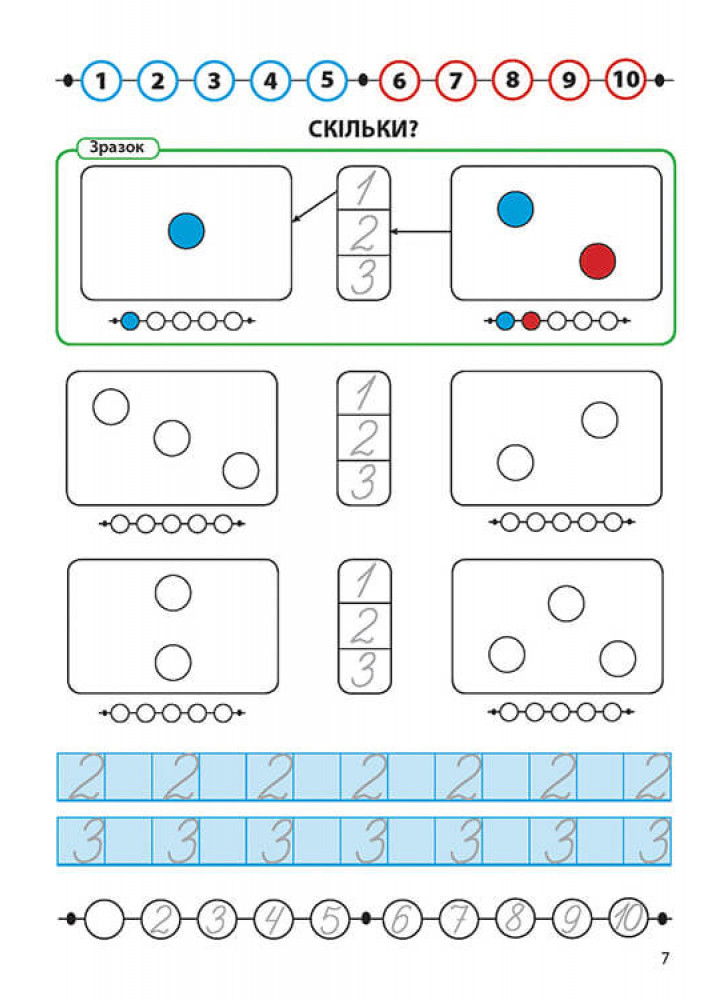 1 2 3 4 5 6 7 8 9 10

СКІЛЬКИ?

Зразок

1
2
3

1
2
3

1
2
3

2 2 2 2 2 2 2

3 3 3 3 3 3 3

2 3 4 5 6 7 8 9 10

7