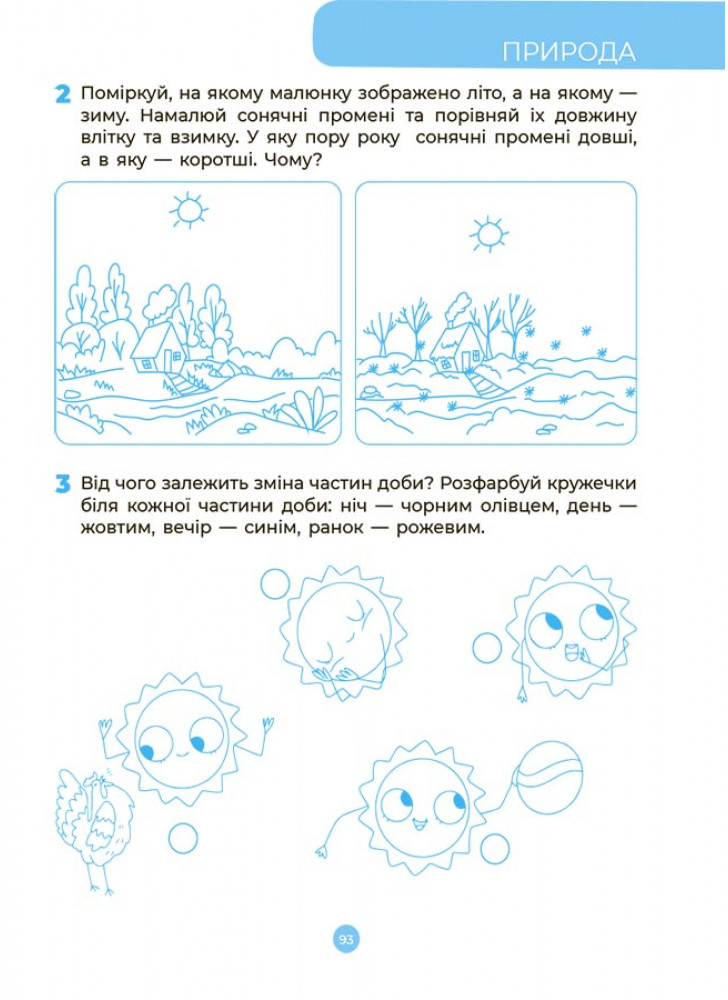 ПРИРОДА

2 Поміркуй, на якому малюнку зображено літо, а на якому — зиму. Намалюй сонячні промені та порівняй їх довжину влітку та взимку. У яку пору року сонячні промені довші, а в яку — коротші. Чому?

3 Від чого залежить зміна частин доби? Розфарбуй кружечки біля кожної частини доби: ніч — чорним олівцем, день — жовтим, вечір — синім, ранок — рожевим.

93