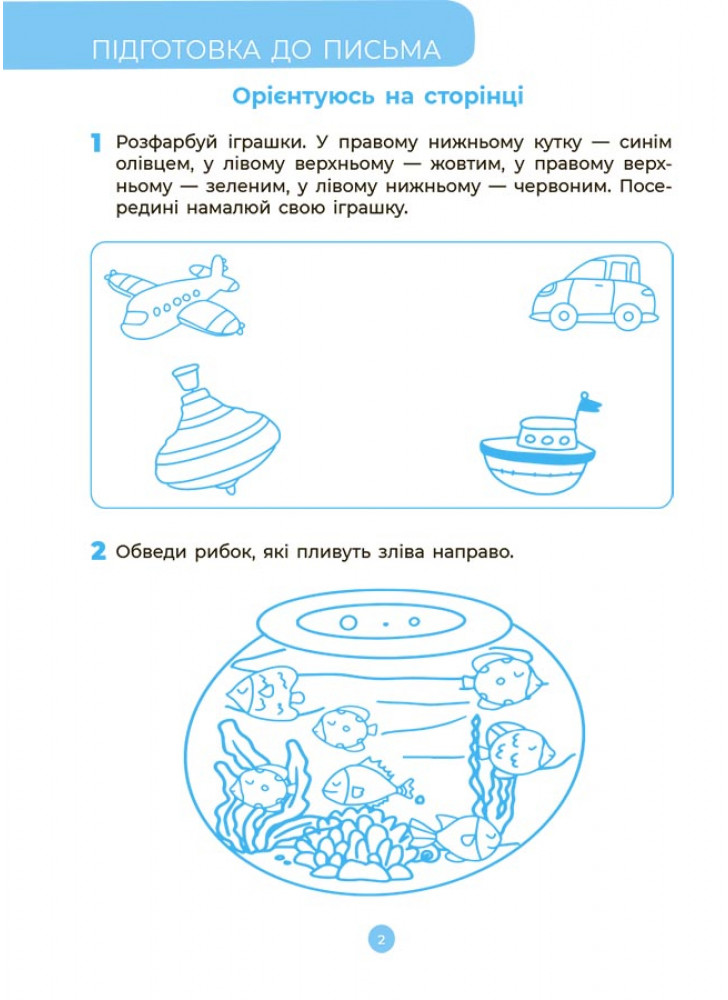 ПІДГОТОВКА ДО ПИСЬМА

Орієнтуюсь на сторінці

1 Розфарбуй іграшки. У правому нижньому кутку — синім олівцем, у лівому верхньому — жовтим, у правому верхньому — зеленим, у лівому нижньому — червоним. Посередині намалюй свою іграшку.

2 Обведи рибок, які пливуть зліва направо.

2