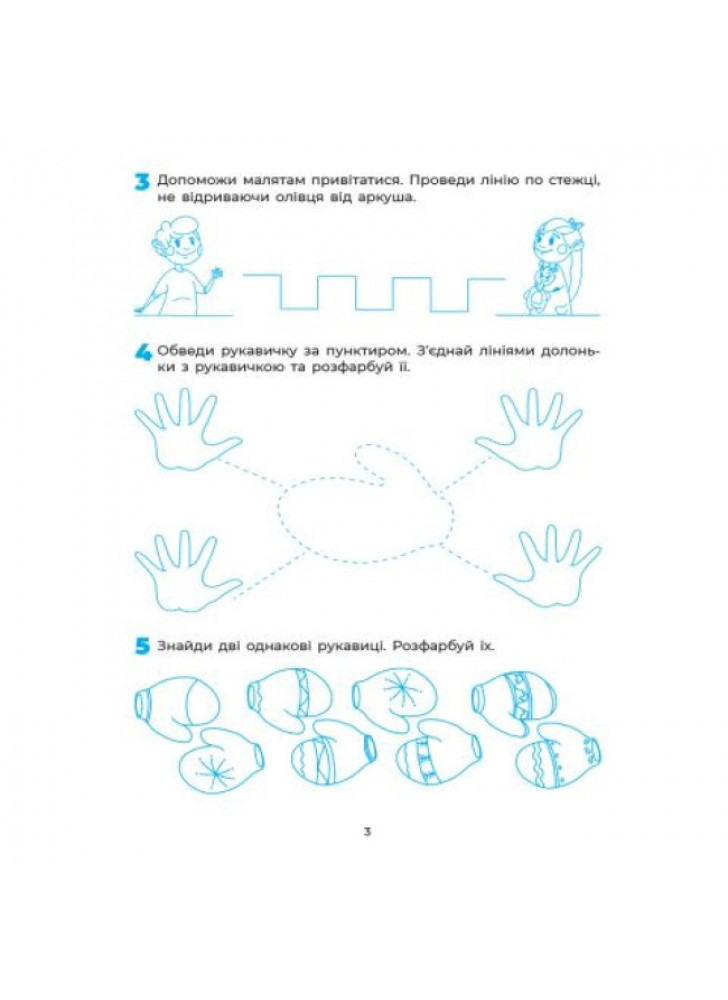 3 Допоможи малятам привітатися. Проведи лінію по стежці, не відриваючи олівця від аркуша.

4 Обведи рукавичку за пунктиром. З'єднай лініями долоньки з рукавичкою та розфарбуй її.

5 Знайди дві однакові рукавиці. Розфарбуй їх.

3