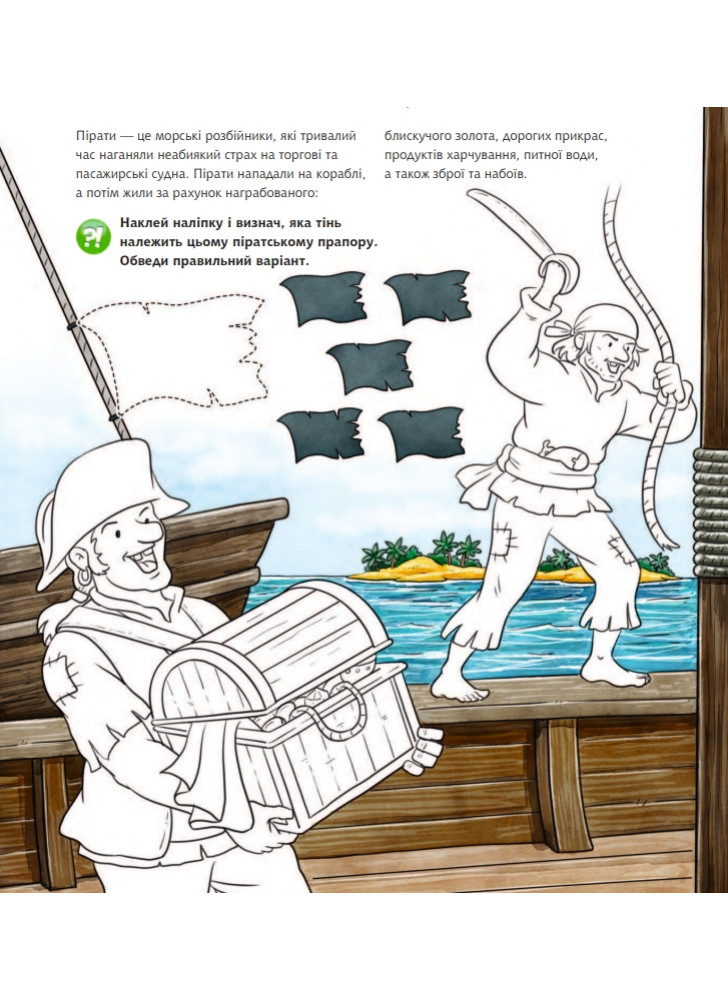 Пірати — це морські розбійники, які тривалий час наганяли неабиякий страх на торгові та пасажирські судна. Пірати нападали на кораблі, а потім жили за рахунок награбованого:

блискучого золота, дорогих прикрас, продуктів харчування, питної води, а також зброї та набоїв.

?!

Наклей наліпку і визнач, яка тінь належить цьому піратському прапору. Обведи правильний варіант.