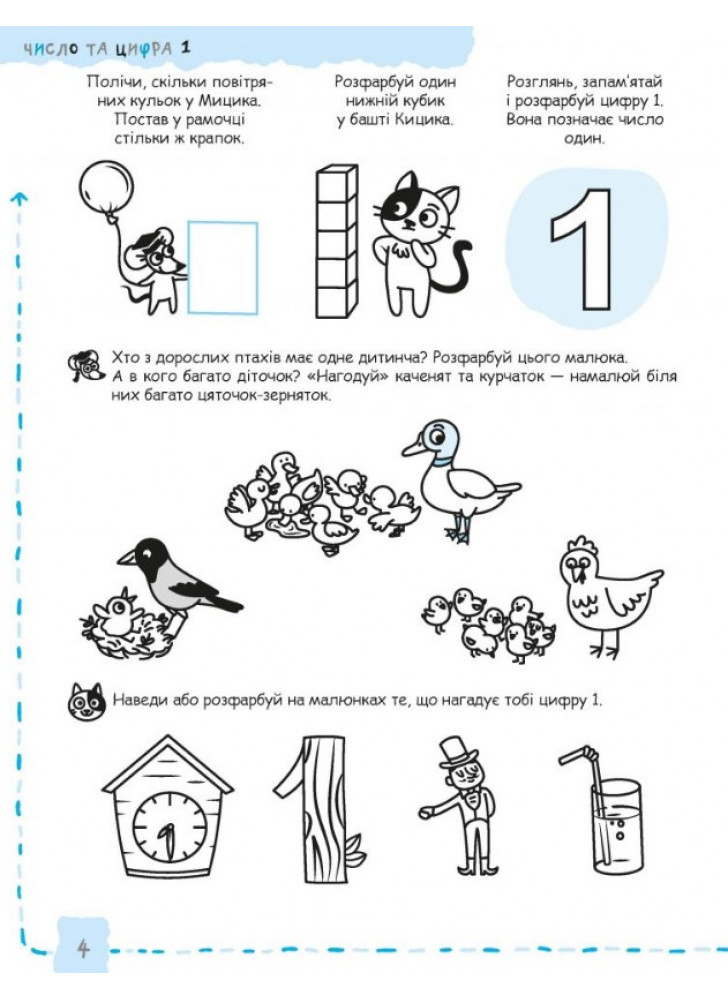 ЧИСЛО ТА ЦИФРА 1

Полічи, скільки повітряних кульок у Мицика. Постав у рамочці стільки ж крапок.

Розфарбуй один нижній кубик у башті Кицика.

Розглянь, запам'ятай і розфарбуй цифру 1. Вона позначає число один.

1

Хто з дорослих птахів має одне дитинча? Розфарбуй цього малюка. А в кого багато діточок? «Нагодуй» каченят та курчаток — намалюй біля них багато цяточок-зерняток.

Наведи або розфарбуй на малюнках те, що нагадує тобі цифру 1.

4