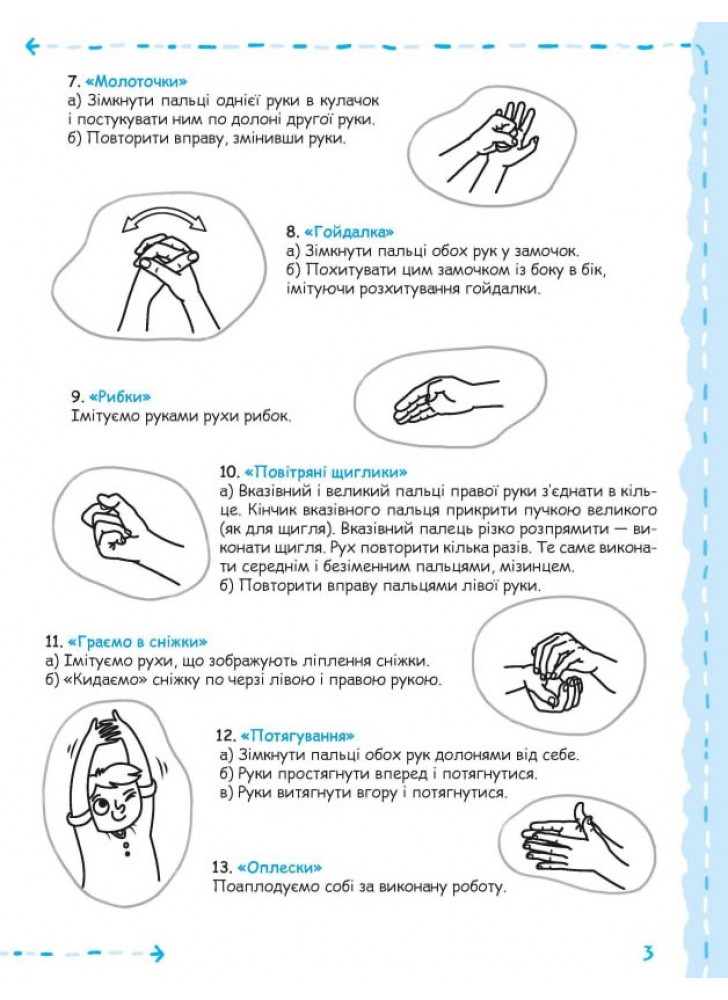 7. «Молоточки»
а) Зімкнути пальці однієї руки в кулачок і постукувати ним по долоні другої руки.
б) Повторити вправу, змінивши руки.

8. «Гойдалка»
а) Зімкнути пальці обох рук у замочок.
б) Похитувати цим замочком із боку в бік, імітуючи розхитування гойдалки.

9. «Рибки»
Імітуємо руками рухи рибок.

10. «Повітряні щиглики»
а) Вказівний і великий пальці правої руки з'єднати в кільце. Кінчик вказівного пальця прикрити пучкою великого (як для щигля). Вказівний палець різко розпрямити — виконати щигля. Рух повторити кілька разів. Те саме виконати середнім і безіменним пальцями, мізинцем.
б) Повторити вправу пальцями лівої руки.

11. «Граємо в сніжки»
а) Імітуємо рухи, що зображують ліплення сніжки.
б) «Кидаємо» сніжку по черзі лівою і правою рукою.

12. «Потягування»
а) Зімкнути пальці обох рук долонями від себе.
б) Руки простягнути вперед і потягнутися.
в) Руки витягнути вгору і потягнутися.

13. «Оплески»
Поаплодуємо собі за виконану роботу.

3