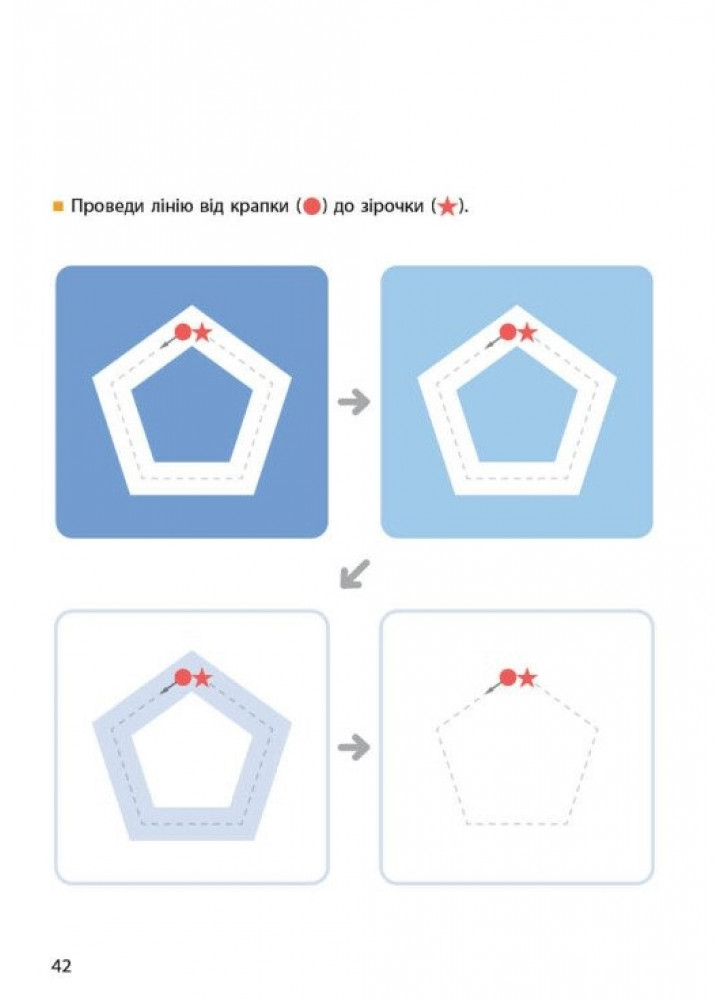 Проведи лінію від крапки (●) до зірочки (★).

42