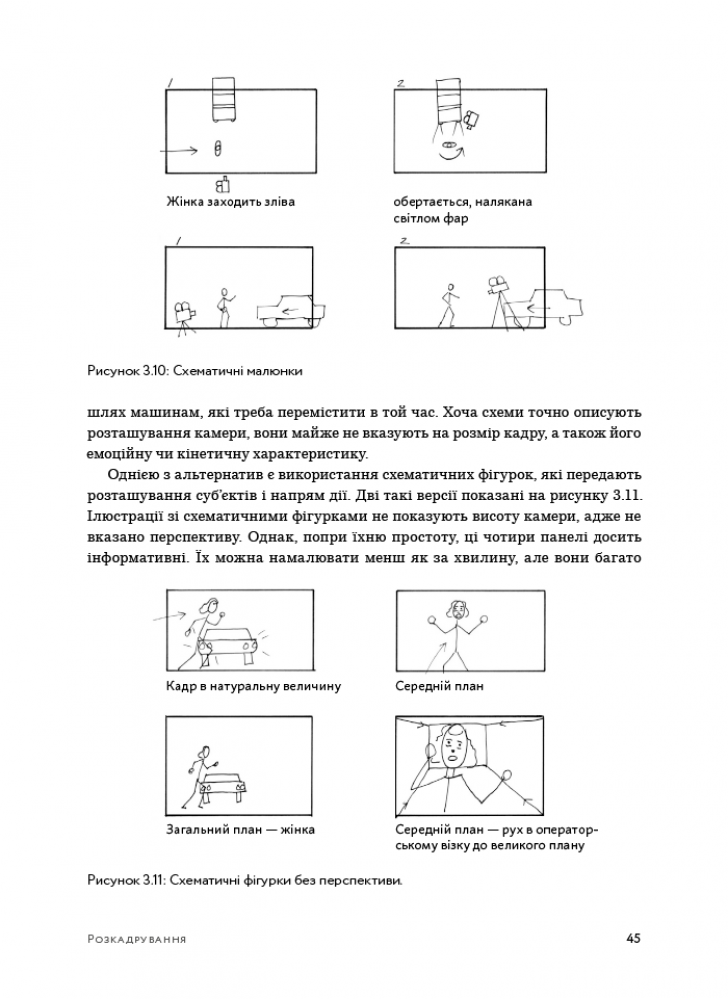 1

2

Жінка заходить зліва

обертається, налякана світлом фар

1

2

Рисунок 3.10: Схематичні малюнки

шлях машинам, які треба перемістити в той час. Хоча схеми точно описують розташування камери, вони майже не вказують на розмір кадру, а також його емоційну чи кінетичну характеристику.

Однією з альтернатив є використання схематичних фігурок, які передають розташування суб'єктів і напрям дії. Дві такі версії показані на рисунку 3.11. Ілюстрації зі схематичними фігурками не показують висоту камери, адже не вказано перспективу. Однак, попри їхню простоту, ці чотири панелі досить інформативні. Їх можна намалювати менш як за хвилину, але вони багато

Кадр в натуральну величину

Середній план

Загальний план — жінка

Середній план — рух в операторському візку до великого плану

Рисунок 3.11: Схематичні фігурки без перспективи.

Розкадрування

45