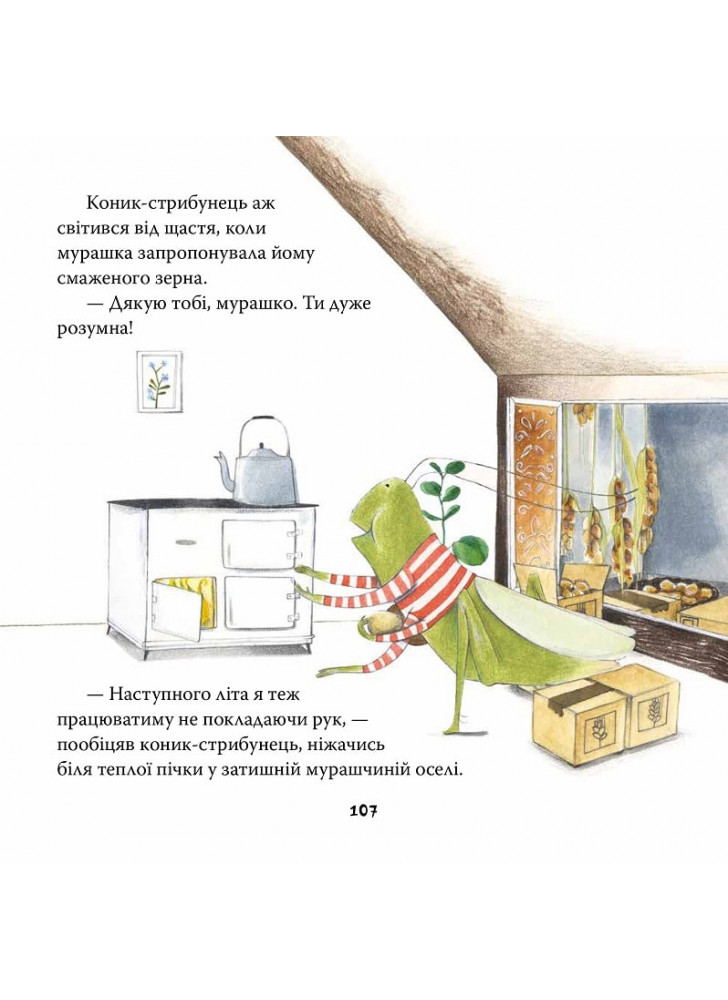 Коник-стрибунець аж світився від щастя, коли мурашка запропонувала йому смаженого зерна.

— Дякую тобі, мурашко. Ти дуже розумна!

— Наступного літа я теж працюватиму не покладаючи рук, — пообіцяв коник-стрибунець, ніжачись біля теплої пічки у затишній мурашчиній оселі.

107