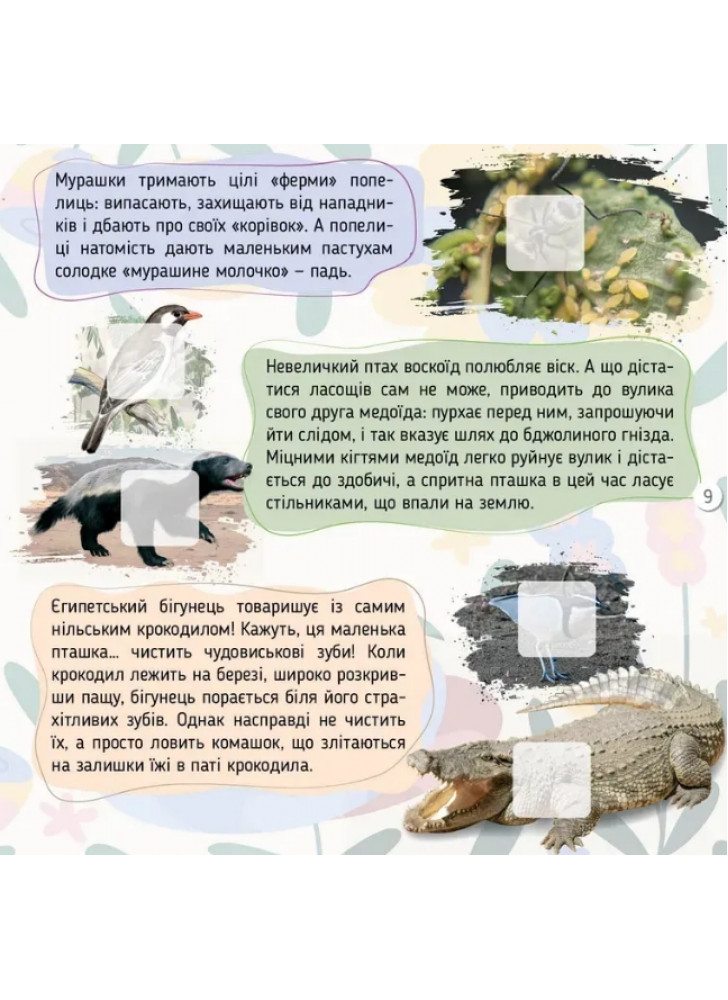 Мурашки тримають цілі «ферми» попелиць: випасають, захищають від нападників і дбають про своїх «корівок». А попелиці натомість дають маленьким пастухам солодке «мурашине молочко» – падь.

Невеличкий птах воскоїд полюбляє віск. А що дістатися ласощів сам не може, приводить до вулика свого друга медоїда: пурхає перед ним, запрошуючи йти слідом, і так вказує шлях до бджолиного гнізда. Міцними кігтями медоїд легко руйнує вулик і дістається до здобичі, а спритна пташка в цей час ласує стільниками, що впали на землю.

9

Єгипетський бігунець товаришує із самим нільським крокодилом! Кажуть, ця маленька пташка... чистить чудовиськові зуби! Коли крокодил лежить на березі, широко розкривши пащу, бігунець порається біля його страхітливих зубів. Однак насправді не чистить їх, а просто ловить комашок, що злітаються на залишки їжі в паті крокодила.