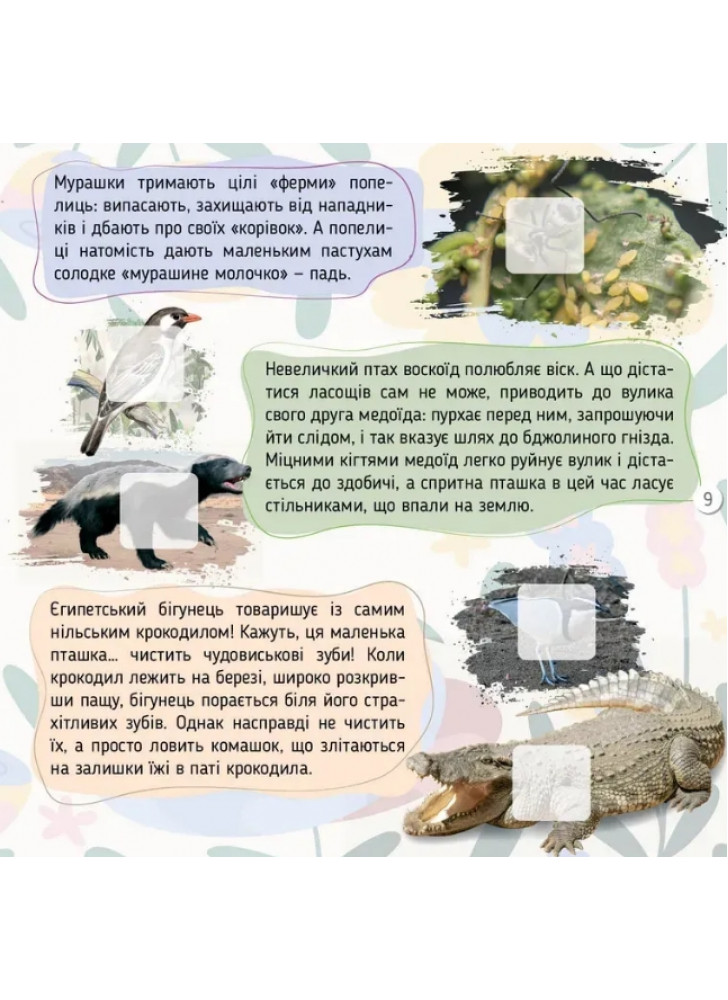 Мурашки тримають цілі «ферми» попелиць: випасають, захищають від нападників і дбають про своїх «корівок». А попелиці натомість дають маленьким пастухам солодке «мурашине молочко» – падь.

Невеличкий птах воскоїд полюбляє віск. А що дістатися ласощів сам не може, приводить до вулика свого друга медоїда: пурхає перед ним, запрошуючи йти слідом, і так вказує шлях до бджолиного гнізда. Міцними кігтями медоїд легко руйнує вулик і дістається до здобичі, а спритна пташка в цей час ласує стільниками, що впали на землю.

9

Єгипетський бігунець товаришує із самим нільським крокодилом! Кажуть, ця маленька пташка... чистить чудовиськові зуби! Коли крокодил лежить на березі, широко розкривши пащу, бігунець порається біля його страхітливих зубів. Однак насправді не чистить їх, а просто ловить комашок, що злітаються на залишки їжі в паті крокодила.