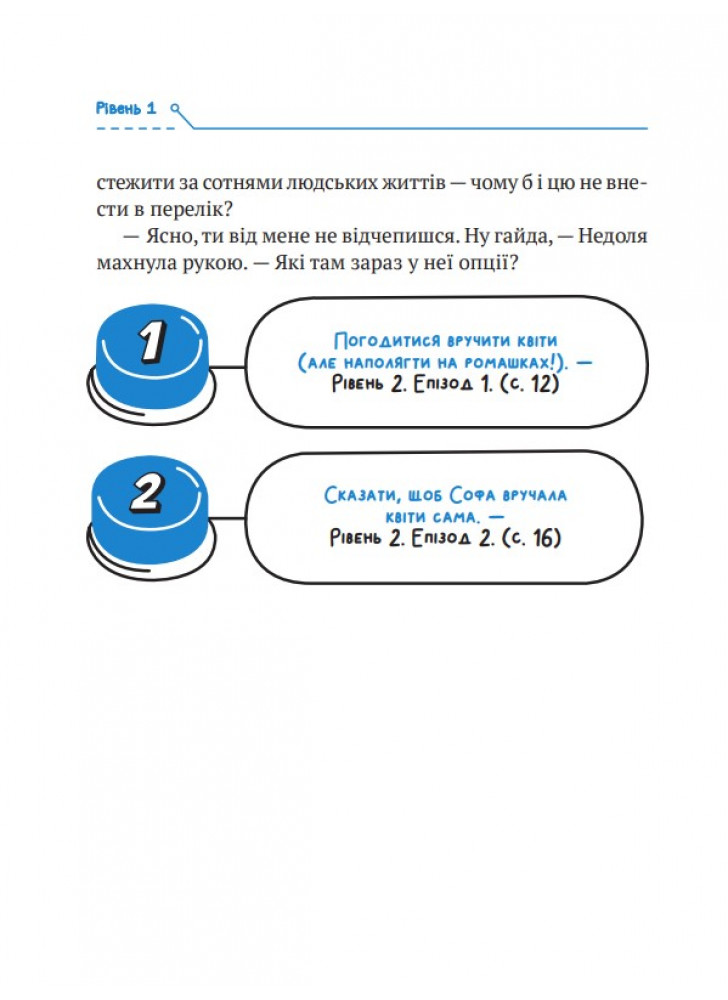 Рівень 1

стежити за сотнями людських життів — чому б і цю не внести в перелік?

— Ясно, ти від мене не відчепишся. Ну гайда, — Недоля махнула рукою. — Які там зараз у неї опції?

1

Погодитися вручити квіти (але наполягти на ромашках!). — Рівень 2. Епізод 1. (с. 12)

2

Сказати, щоб Софа вручала квіти сама. — Рівень 2. Епізод 2. (с. 16)